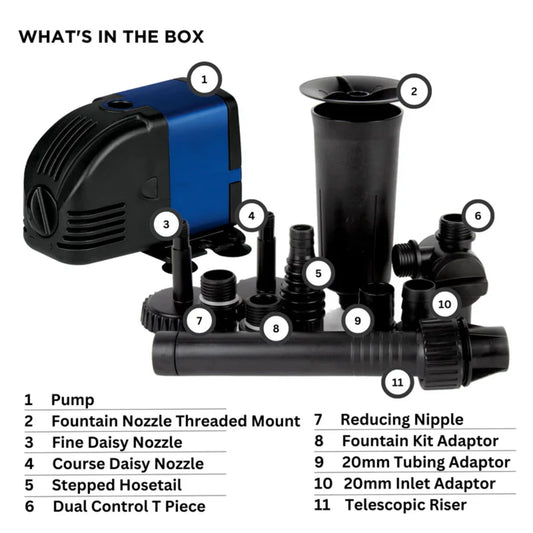 WHAT'S IN THE BOX

1
2
3
4
5
6
7
8
9
10
11

1 Pump
2 Fountain Nozzle Threaded Mount
3 Fine Daisy Nozzle
4 Course Daisy Nozzle
5 Stepped Hosetail
6 Dual Control T Piece

7 Reducing Nipple
8 Fountain Kit Adaptor
9 20mm Tubing Adaptor
10 20mm Inlet Adaptor
11 Telescopic Riser